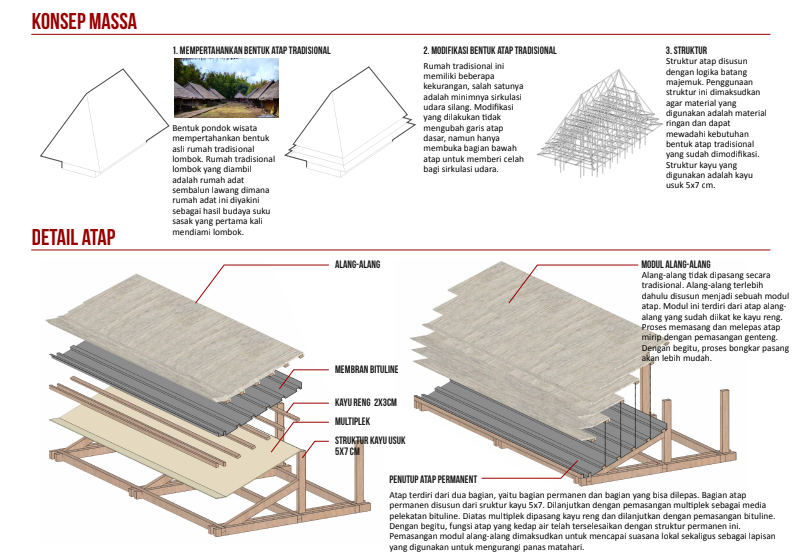 KONSEP MASSA

1. MEMPERTAHANKAN BENTUK ATAP TRADISIONAL

Bentuk pondok wisata mempertahankan bentuk asli rumah tradisional lombok. Rumah tradisional lombok yang diambil adalah rumah adat sembalun lawang dimana rumah adat ini diyakini sebagai hasil budaya suku sasak yang pertama kali mendiami lombok.

2. MODIFIKASI BENTUK ATAP TRADISIONAL

Rumah tradisional ini memiliki beberapa kekurangan, salah satunya adalah minimnya sirkulasi udara silang. Modifikasi yang dilakukan tidak mengubah garis atap dasar, namun hanya membuka bagian bawah atap untuk memberi celah bagi sirkulasi udara.

3. STRUKTUR

Struktur atap disusun dengan logika batang majemuk. Penggunaan struktur ini dimaksudkan agar material yang digunakan adalah material ringan dan dapat mewadahi kebutuhan bentuk atap tradisional yang sudah dimodifikasi. Struktur kayu yang digunakan adalah kayu usuk 5x7 cm.

DETAIL ATAP

ALANG-ALANG

MEMBRAN BITULINE

KAYU RENG 2X3CM

MULTIPLEK

STRUKTUR KAYU USUK 5X7 CM

MODUL ALANG-ALANG

Alang-alang tidak dipasang secara tradisional. Alang-alang terlebih dahulu disusun menjadi sebuah modul atap. Modul ini terdiri dari atap alang-alang yang sudah diikat ke kayu reng. Proses memasang dan melepas atap mirip dengan pemasangan genteng. Dengan begitu, proses bongkar pasang akan lebih mudah.

PENUTUP ATAP PERMANENT

Atap terdiri dari dua bagian, yaitu bagian permanen dan bagian yang bisa dilepas. Bagian atap permanen disusun dari sruktur kayu 5x7. Dilanjutkan dengan pemasangan multiplek sebagai media pelekatan bituline. Diatas multiplek dipasang kayu reng dan dilanjutkan dengan pemasangan bituline. Dengan begitu, fungsi atap yang kedap air telah terselesaikan dengan struktur permanen ini. Pemasangan modul alang-alang dimaksudkan untuk mencapai suasana lokal sekaligus sebagai lapisan yang digunakan untuk mengurangi panas matahari.